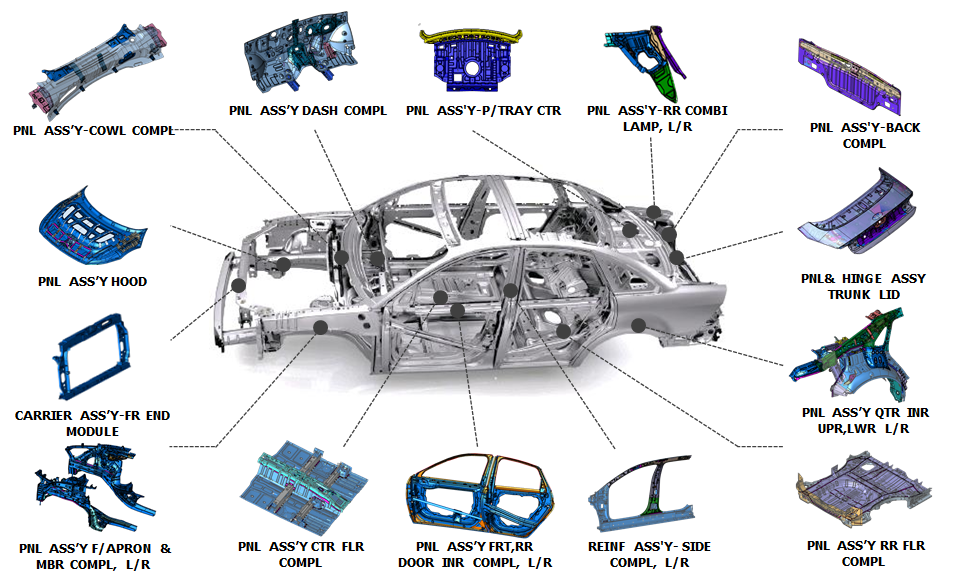 PNL ASS'Y-COWL COMPL

PNL ASS'Y DASH COMPL

PNL ASS'Y-P/TRAY CTR

PNL ASS'Y-RR COMBI LAMP, L/R

PNL ASS'Y-BACK COMPL

PNL ASS'Y HOOD

PNL& HINGE ASSY TRUNK LID

CARRIER ASS'Y-FR END MODULE

PNL ASS'Y QTR INR UPR,LWR L/R

PNL ASS'Y F/APRON & MBR COMPL, L/R

PNL ASS'Y CTR FLR COMPL

PNL ASS'Y FRT,RR DOOR INR COMPL, L/R

REINF ASS'Y- SIDE COMPL, L/R

PNL ASS'Y RR FLR COMPL